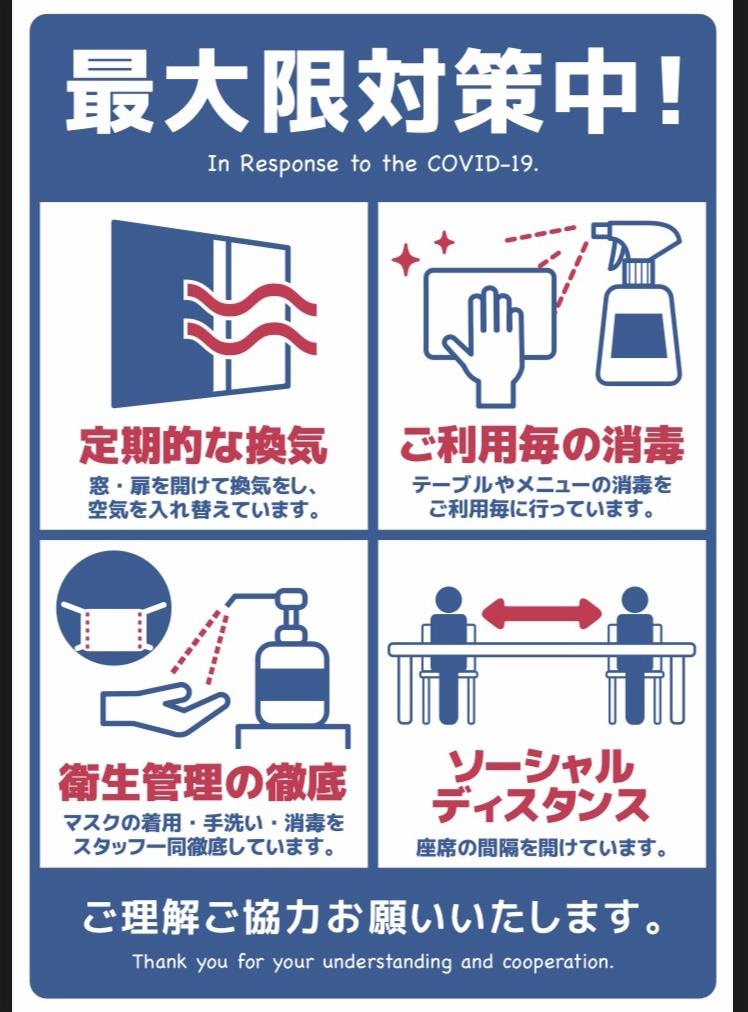 最大限対策中！

In Response to the COVID-19.

定期的な換気

窓・扉を開けて換気をし、空気を入れ替えています。

ご利用毎の消毒

テーブルやメニューの消毒をご利用毎に行っています。

衛生管理の徹底

マスクの着用・手洗い・消毒をスタッフ一同徹底しています。

ソーシャルディスタンス

座席の間隔を開けています。

ご理解ご協力お願いいたします。

Thank you for your understanding and cooperation.